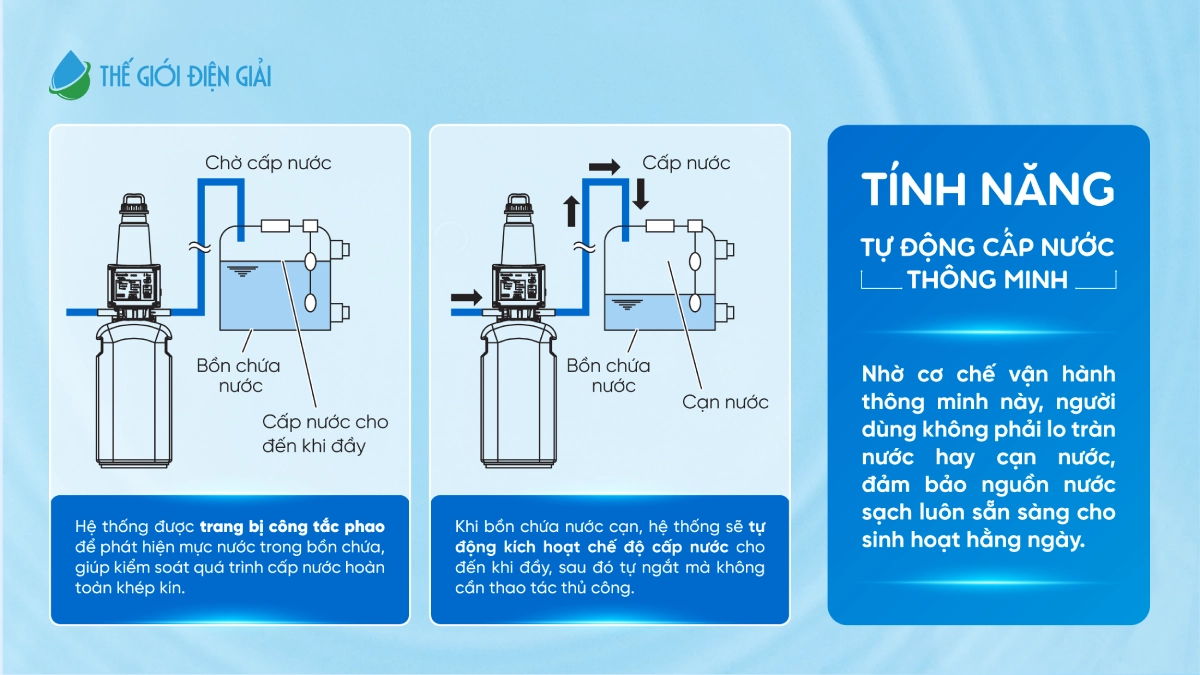 THẾ GIỚI ĐIỆN GIẢI

Chờ cấp nước

Bồn chứa nước

Cấp nước cho đến khi đầy

Hệ thống được trang bị công tắc phao để phát hiện mực nước trong bồn chứa, giúp kiểm soát quá trình cấp nước hoàn toàn khép kín.

Cấp nước

Bồn chứa nước

Cạn nước

Khi bồn chứa nước cạn, hệ thống sẽ tự động kích hoạt chế độ cấp nước cho đến khi đầy, sau đó tự ngắt mà không cần thao tác thủ công.

TÍNH NĂNG

TỰ ĐỘNG CẤP NƯỚC THÔNG MINH

Nhờ cơ chế vận hành thông minh này, người dùng không phải lo tràn nước hay cạn nước, đảm bảo nguồn nước sạch luôn sẵn sàng cho sinh hoạt hằng ngày.