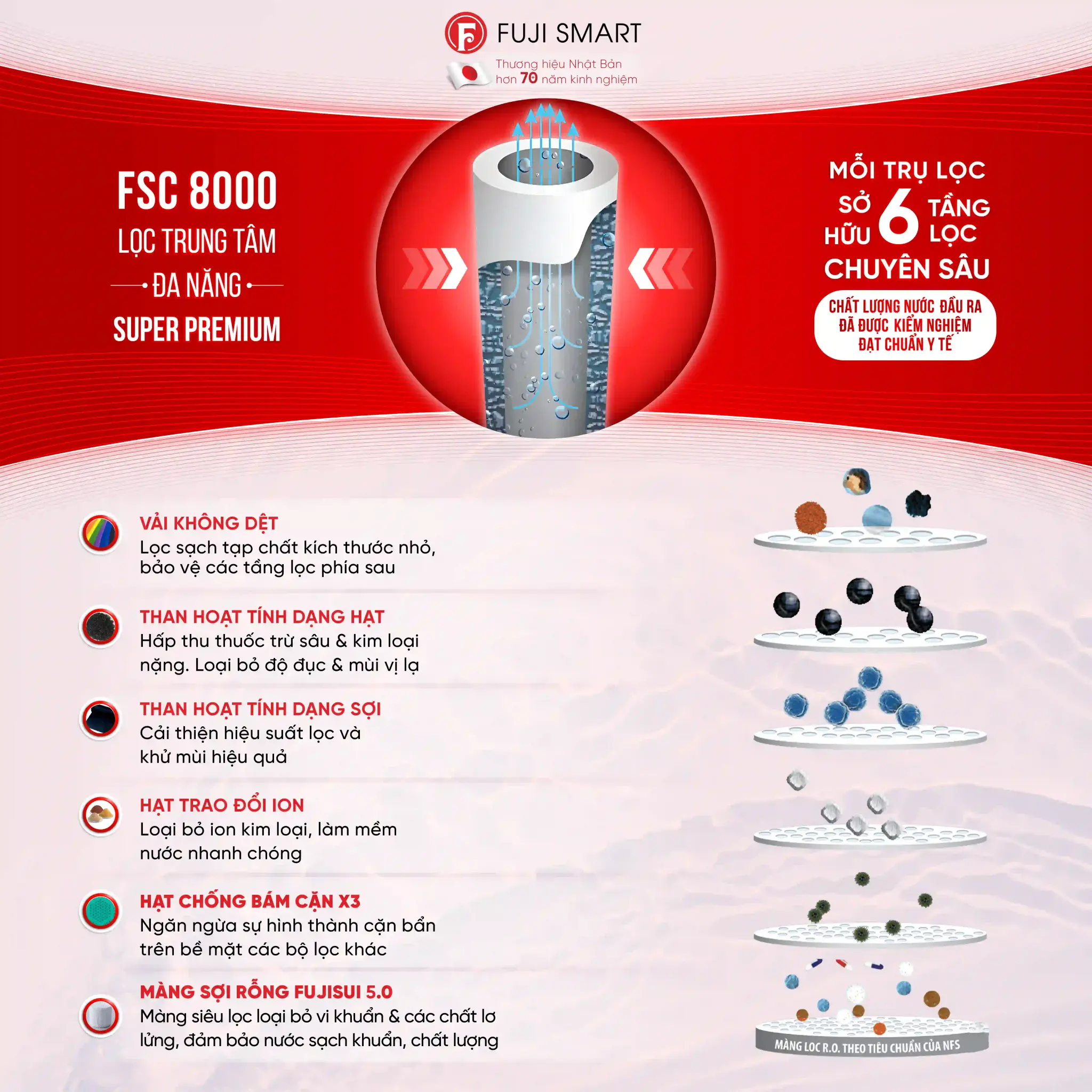 FUJI SMART
Thương hiệu Nhật Bản
hơn 70 năm kinh nghiệm

FSC 8000
LỌC TRUNG TÂM
ĐA NĂNG
SUPER PREMIUM

MỖI TRỤ LỌC
SỞ HỮU 6 TẦNG LỌC
CHUYÊN SÂU

CHẤT LƯỢNG NƯỚC ĐẦU RA
ĐÃ ĐƯỢC KIỂM NGHIỆM
ĐẠT CHUẨN Y TẾ

VẢI KHÔNG DỆT
Lọc sạch tạp chất kích thước nhỏ, bảo vệ các tầng lọc phía sau

THAN HOẠT TÍNH DẠNG HẠT
Hấp thu thuốc trừ sâu & kim loại nặng. Loại bỏ độ đục & mùi vị lạ

THAN HOẠT TÍNH DẠNG SỢI
Cải thiện hiệu suất lọc và khử mùi hiệu quả

HẠT TRAO ĐỔI ION
Loại bỏ ion kim loại, làm mềm nước nhanh chóng

HẠT CHỐNG BÁM CẶN X3
Ngăn ngừa sự hình thành cặn bẩn trên bề mặt các bộ lọc khác

MÀNG SỢI RỖNG FUJISUI 5.0
Màng siêu lọc loại bỏ vi khuẩn & các chất lơ lửng, đảm bảo nước sạch khuẩn, chất lượng

MÀNG LỌC R.O. THEO TIÊU CHUẨN CỦA NFS