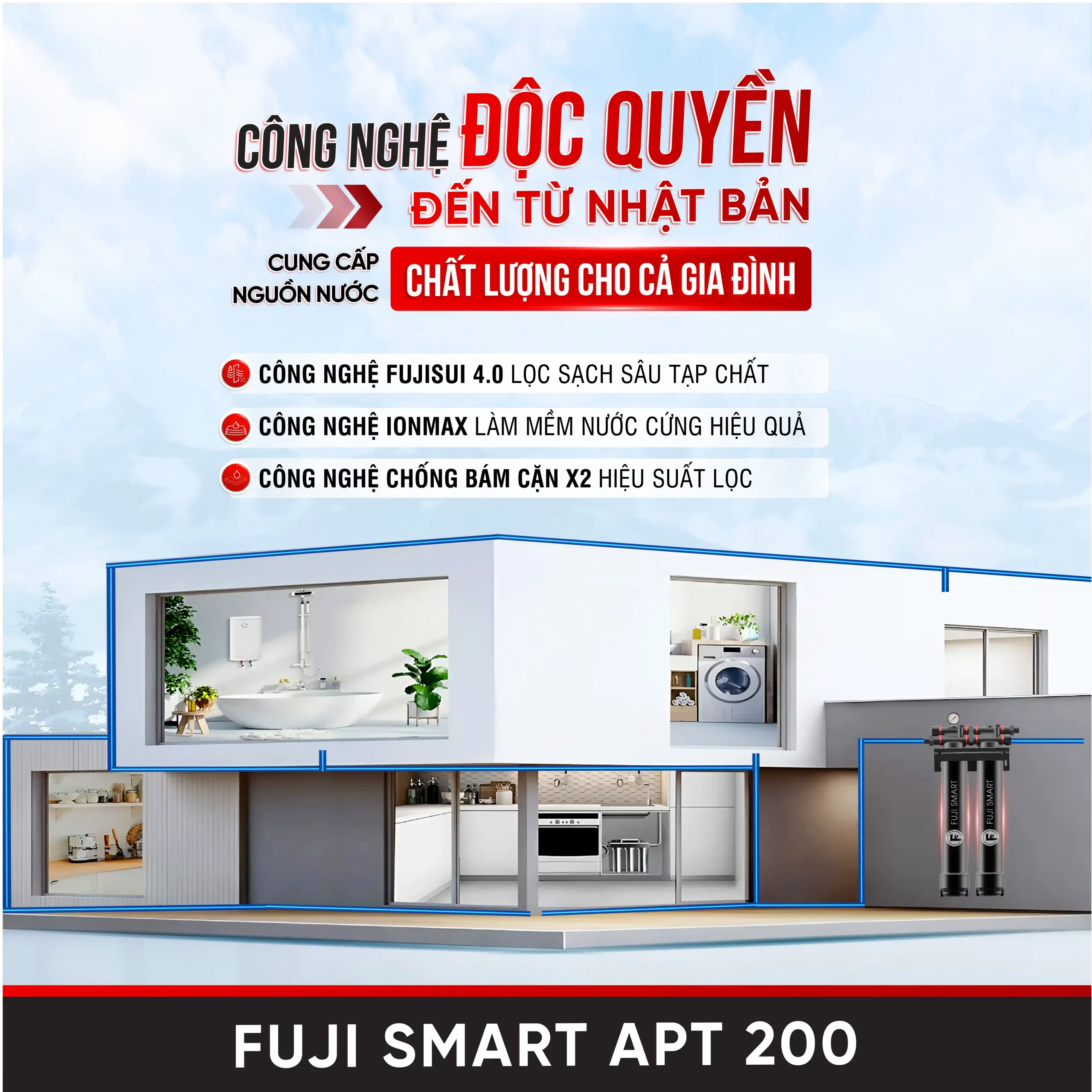 CÔNG NGHỆ ĐỘC QUYỀN
ĐẾN TỪ NHẬT BẢN

CUNG CẤP NGUỒN NƯỚC CHẤT LƯỢNG CHO CẢ GIA ĐÌNH

CÔNG NGHỆ FUJISUI 4.0 LỌC SẠCH SÂU TẠP CHẤT

CÔNG NGHỆ IONMAX LÀM MỀM NƯỚC CỨNG HIỆU QUẢ

CÔNG NGHỆ CHỐNG BÁM CẶN X2 HIỆU SUẤT LỌC

FUJI SMART
FUJI SMART

FUJI SMART APT 200