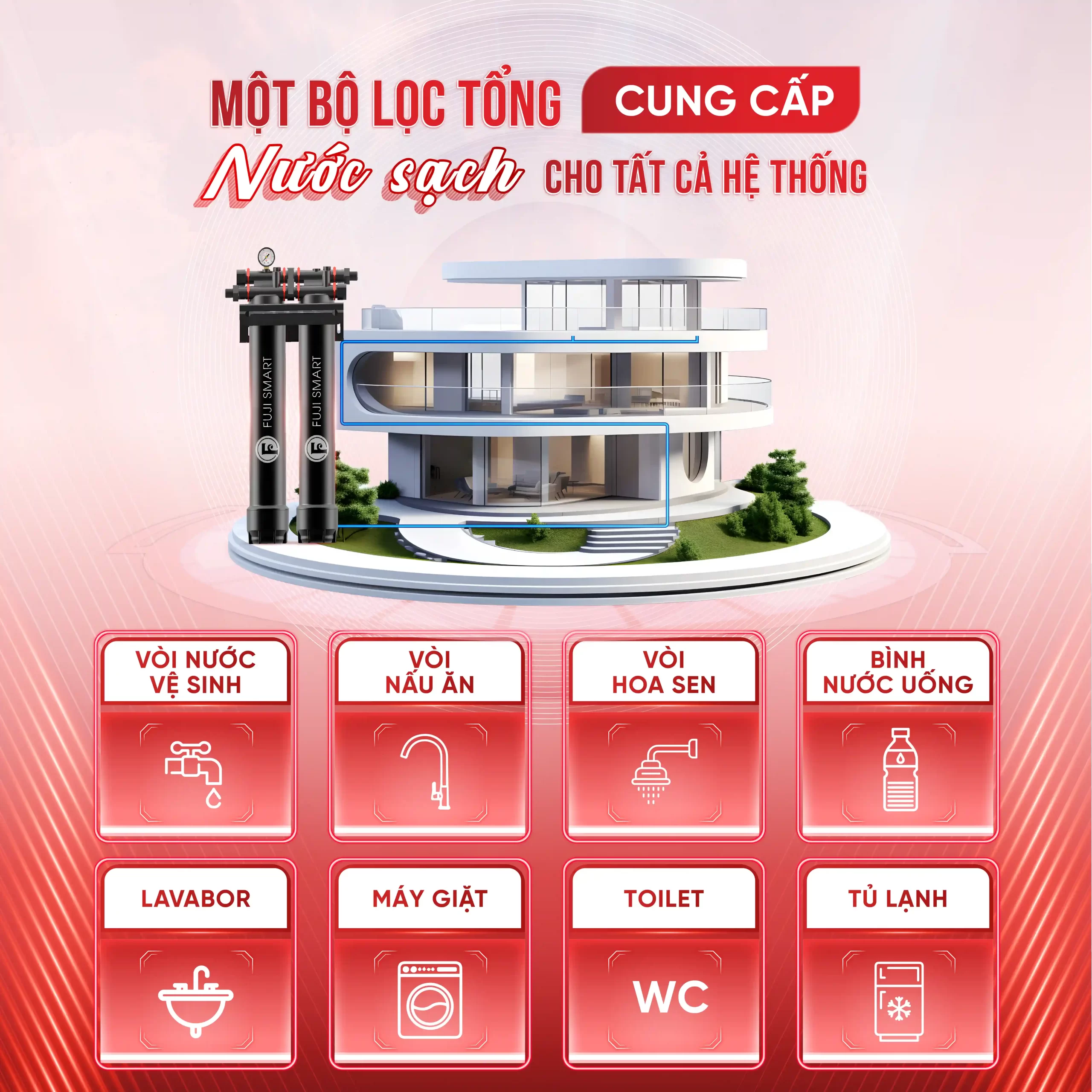 MỘT BỘ LỌC TỔNG CUNG CẤP
Nước sạch CHO TẤT CẢ HỆ THỐNG

FUJI SMART
FUJI SMART

VÒI NƯỚC VỆ SINH

VÒI NẤU ĂN

VÒI HOA SEN

BÌNH NƯỚC UỐNG

LAVABOR

MÁY GIẶT

TOILET

WC

TỦ LẠNH