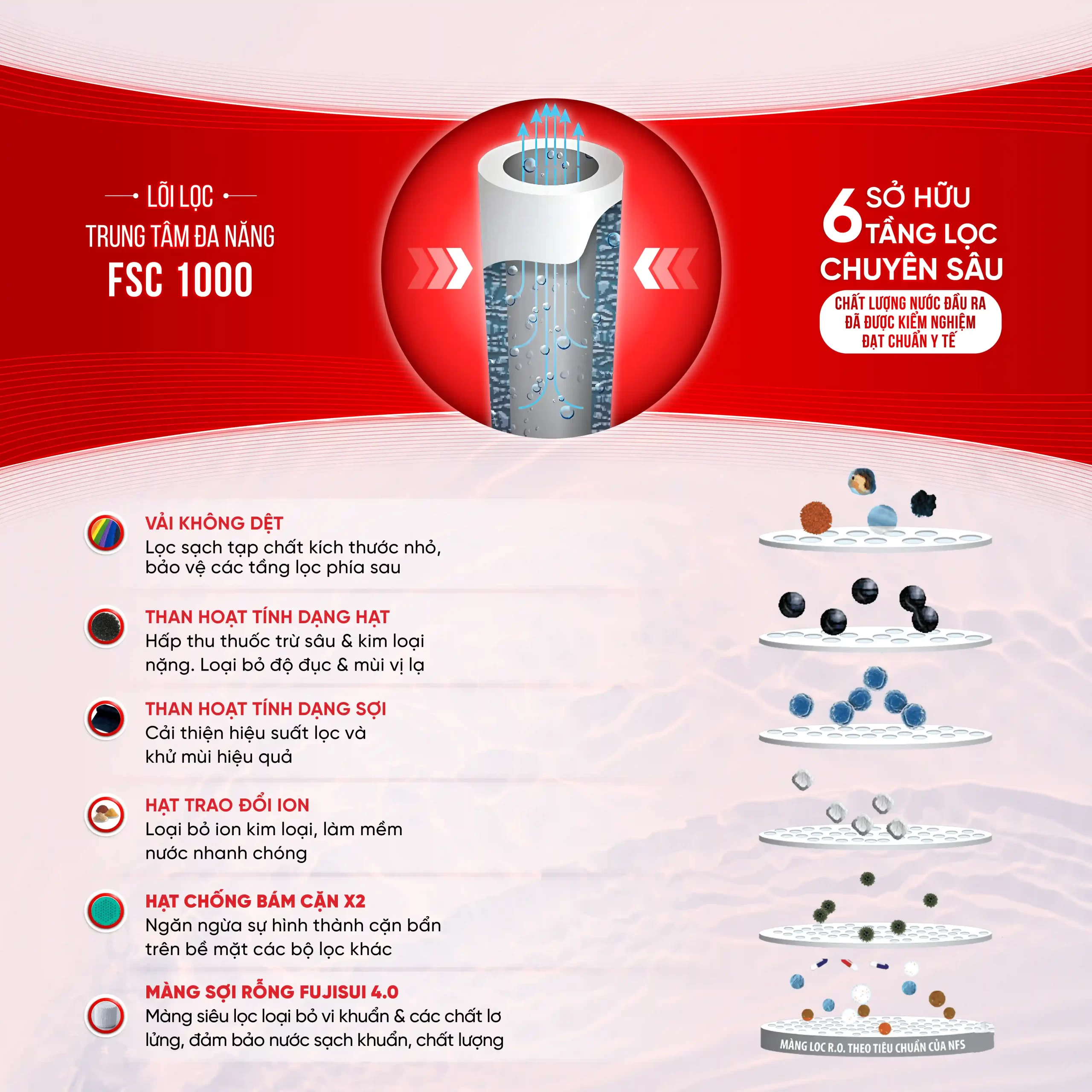 LÕI LỌC
TRUNG TÂM ĐA NĂNG
FSC 1000

6 SỞ HỮU TẦNG LỌC CHUYÊN SÂU

CHẤT LƯỢNG NƯỚC ĐẦU RA ĐÃ ĐƯỢC KIỂM NGHIỆM ĐẠT CHUẨN Y TẾ

VẢI KHÔNG DỆT
Lọc sạch tạp chất kích thước nhỏ, bảo vệ các tầng lọc phía sau

THAN HOẠT TÍNH DẠNG HẠT
Hấp thu thuốc trừ sâu & kim loại nặng. Loại bỏ độ đục & mùi vị lạ

THAN HOẠT TÍNH DẠNG SỢI
Cải thiện hiệu suất lọc và khử mùi hiệu quả

HẠT TRAO ĐỔI ION
Loại bỏ ion kim loại, làm mềm nước nhanh chóng

HẠT CHỐNG BÁM CẶN X2
Ngăn ngừa sự hình thành cặn bẩn trên bề mặt các bộ lọc khác

MÀNG SỢI RỖNG FUJISUI 4.0
Màng siêu lọc loại bỏ vi khuẩn & các chất lơ lửng, đảm bảo nước sạch khuẩn, chất lượng

MÀNG LỌC R.O. THEO TIÊU CHUẨN CỦA NFS