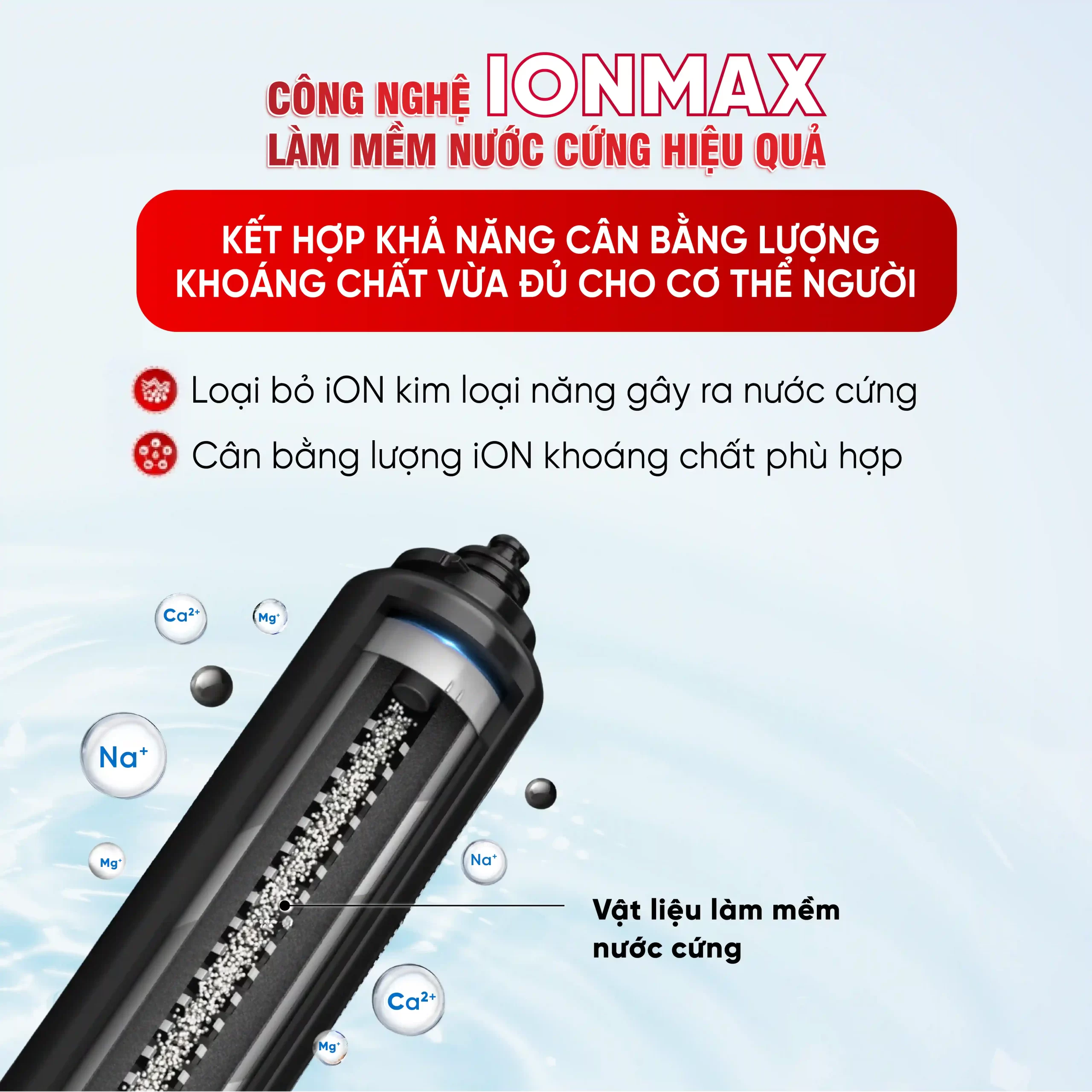 CÔNG NGHỆ IONMAX
LÀM MỀM NƯỚC CỨNG HIỆU QUẢ

KẾT HỢP KHẢ NĂNG CÂN BẰNG LƯỢNG KHOÁNG CHẤT VỪA ĐỦ CHO CƠ THỂ NGƯỜI

Loại bỏ iON kim loại năng gây ra nước cứng

Cân bằng lượng iON khoáng chất phù hợp

$Ca^{2+}$

$Mg^{+}$

$Na^{+}$

$Mg^{+}$

$Na^{+}$

Vật liệu làm mềm nước cứng

$Ca^{2+}$

$Mg^{+}$